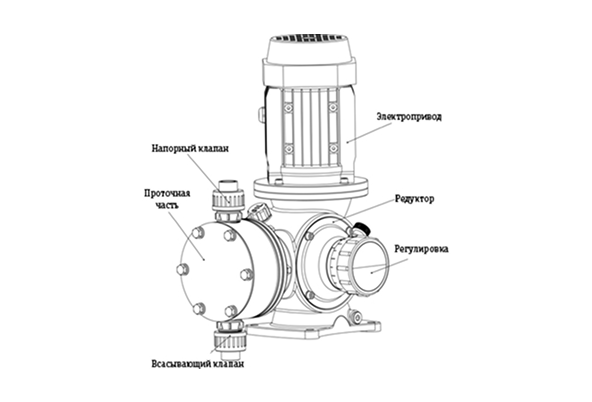 Электропривод

Напорный клапан

Проточная часть

Редуктор

Регулировка

Всасывающий клапан