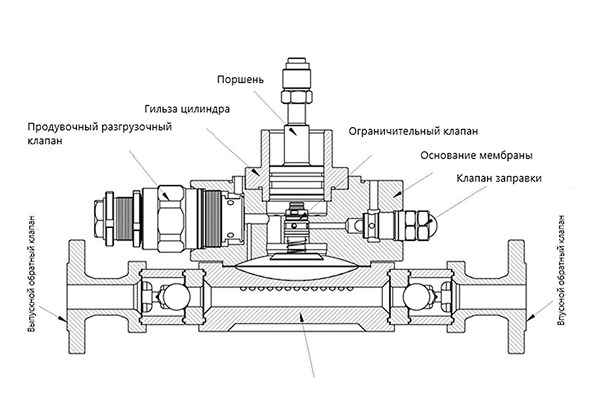 Поршень

Гильза цилиндра

Продувочный разгрузочный клапан

Ограничительный клапан

Основание мембраны

Клапан заправки

Выпускной обратный клапан

Впускной обратный клапан