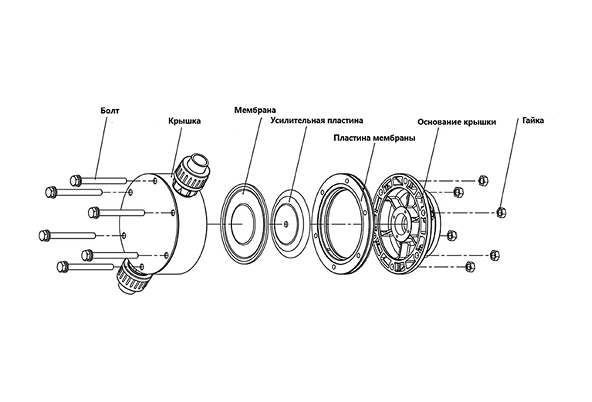 Болт
Крышка
Мембрана
Усилительная пластина
Пластина мембраны
Основание крышки
Гайка