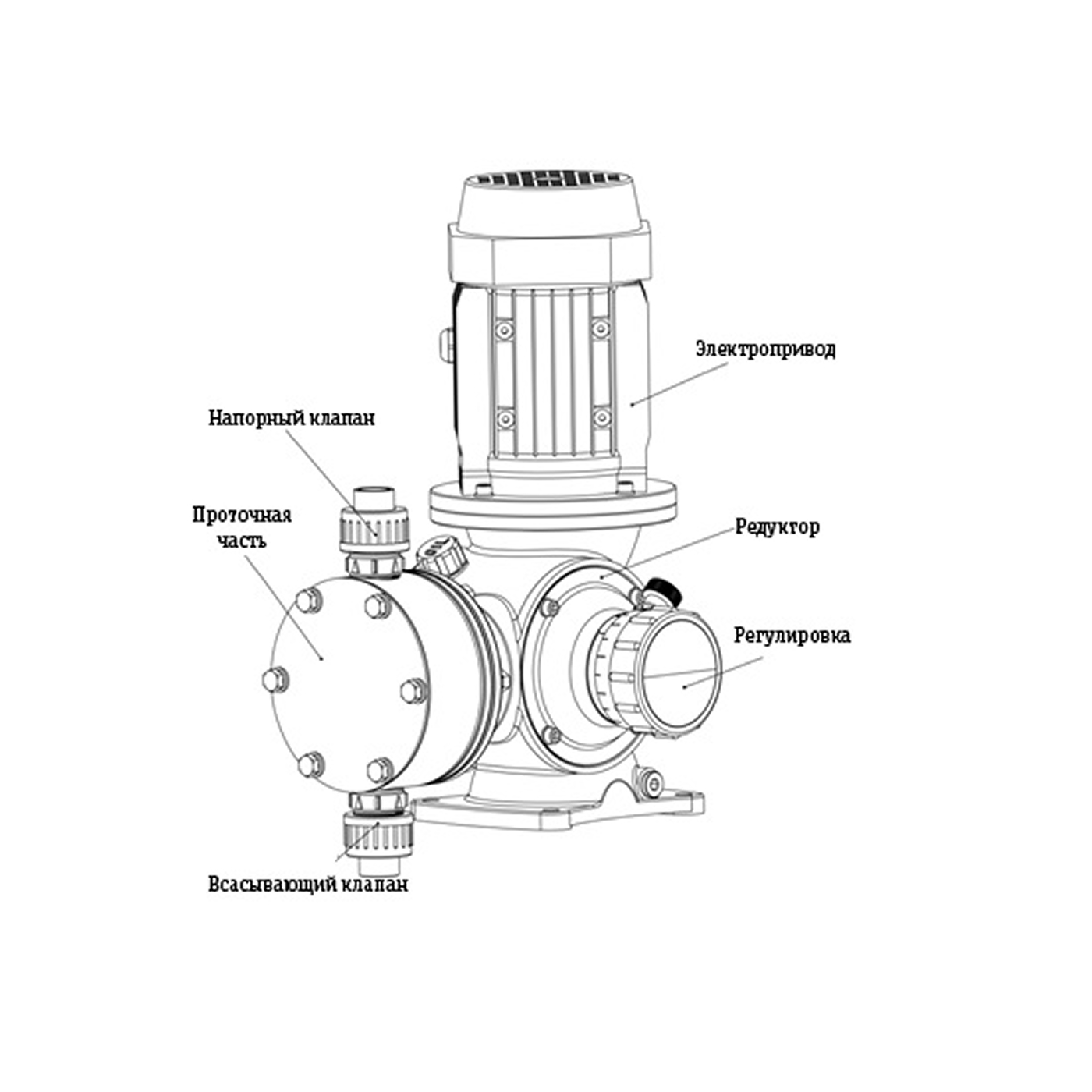 Электропривод

Напорный клапан

Проточная часть

Редуктор

Регулировка

Всасывающий клапан