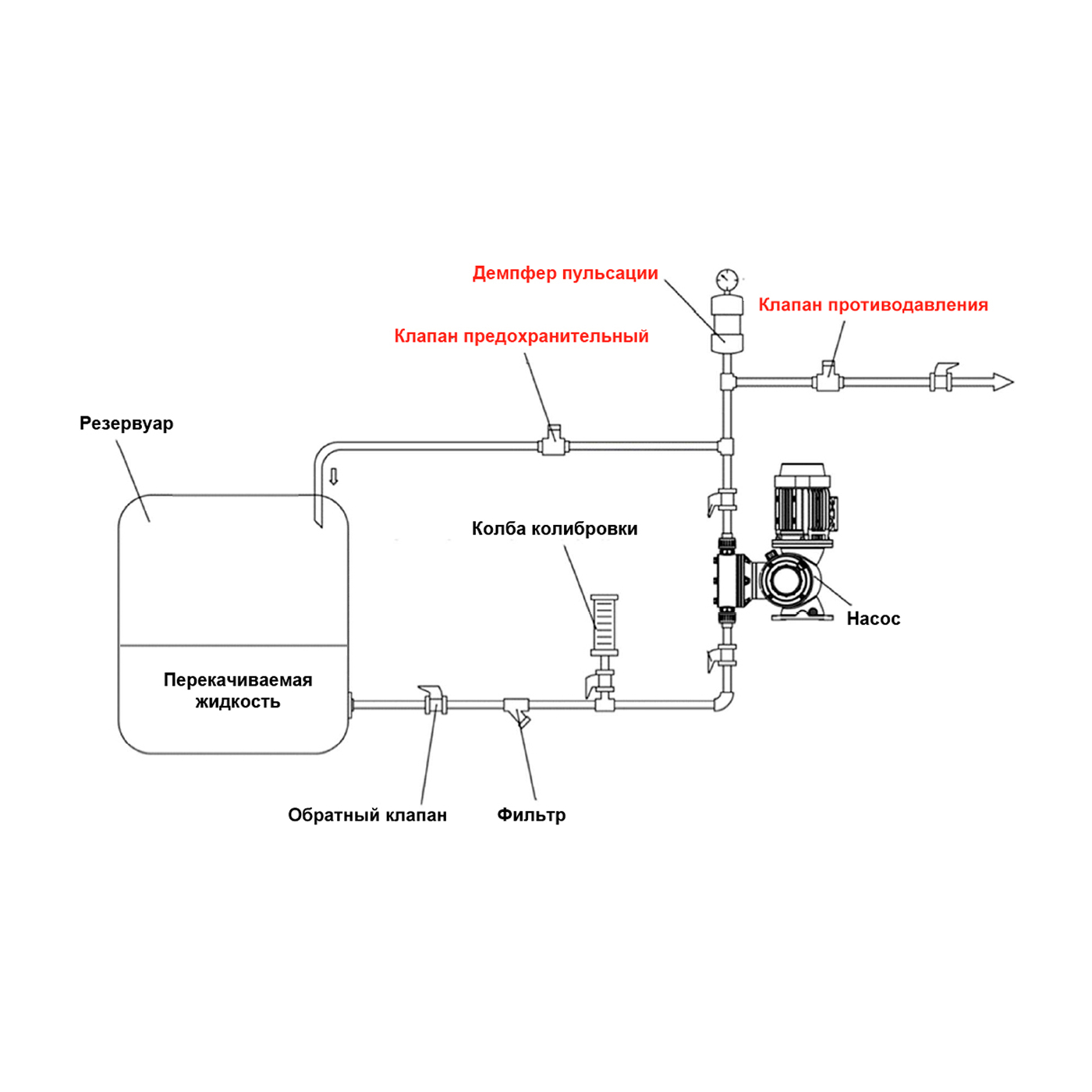 Демпфер пульсации

Клапан противодавления

Клапан предохранительный

Резервуар

Колба колибровки

Насос

Перекачиваемая жидкость

Обратный клапан

Фильтр