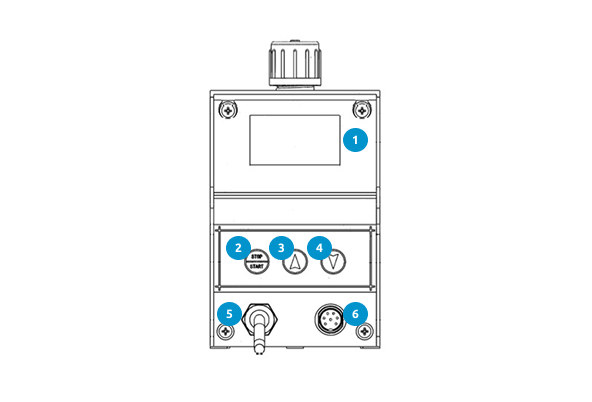 1

2
STOP
START

3

4

5

6